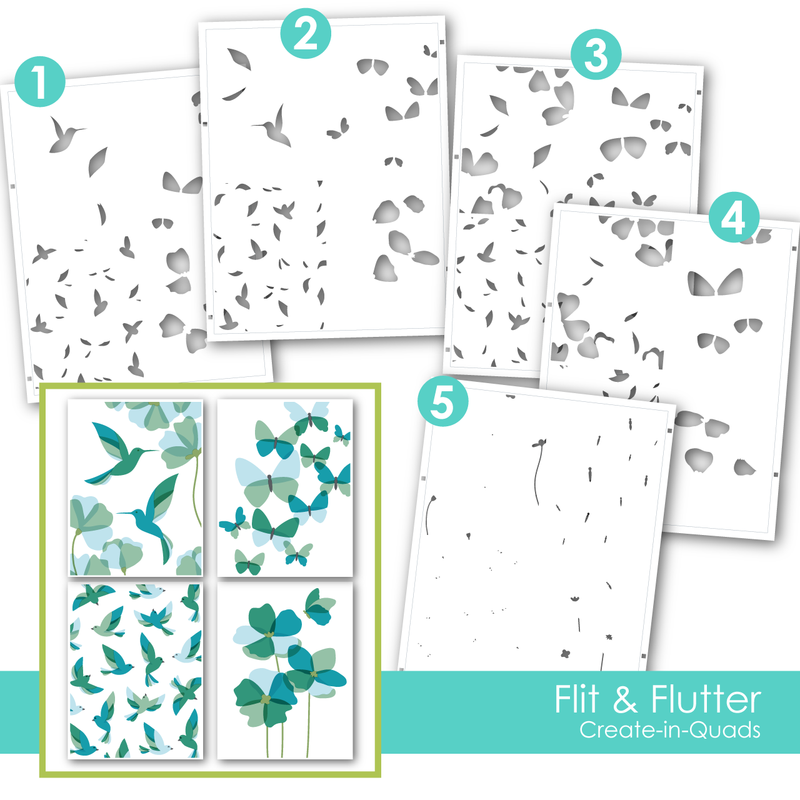 1
2
3
4
5
Flit & Flutter
Create-in-Quads