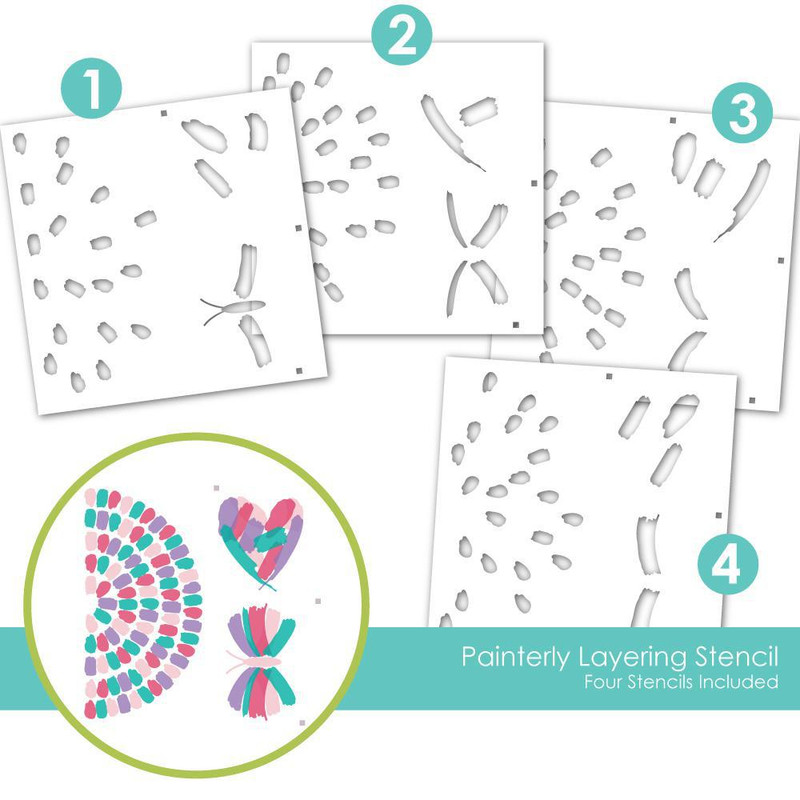 1
2
3
4
Painterly Layering Stencil
Four Stencils Included