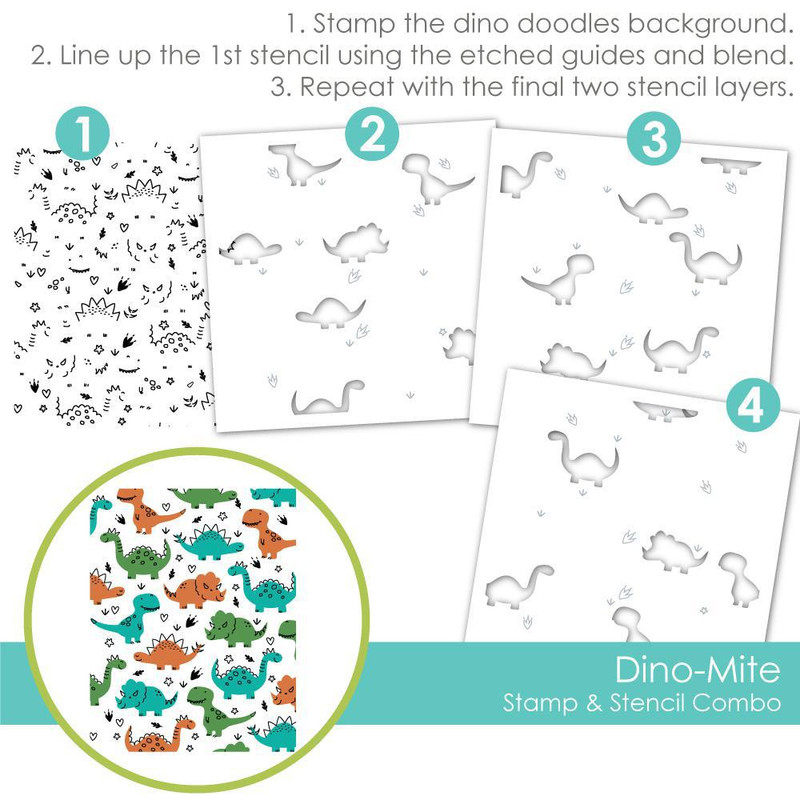 1. Stamp the dino doodles background.
2. Line up the 1st stencil using the etched guides and blend.
3. Repeat with the final two stencil layers.

1

2

3

4

Dino-Mite
Stamp & Stencil Combo