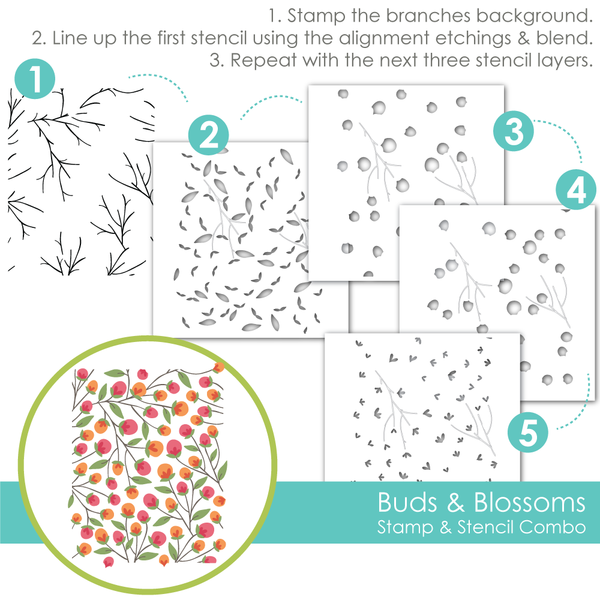 1. Stamp the branches background.
2. Line up the first stencil using the alignment etchings & blend.
3. Repeat with the next three stencil layers.

1

2

3

4

5

Buds & Blossoms
Stamp & Stencil Combo