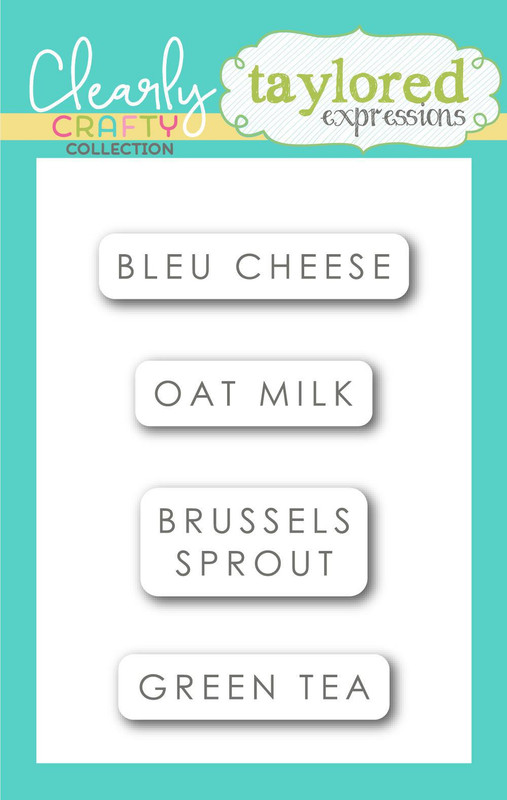 Clearly
CRAFTY
COLLECTION

taylored
expressions

BLEU CHEESE

OAT MILK

BRUSSELS
SPROUT

GREEN TEA